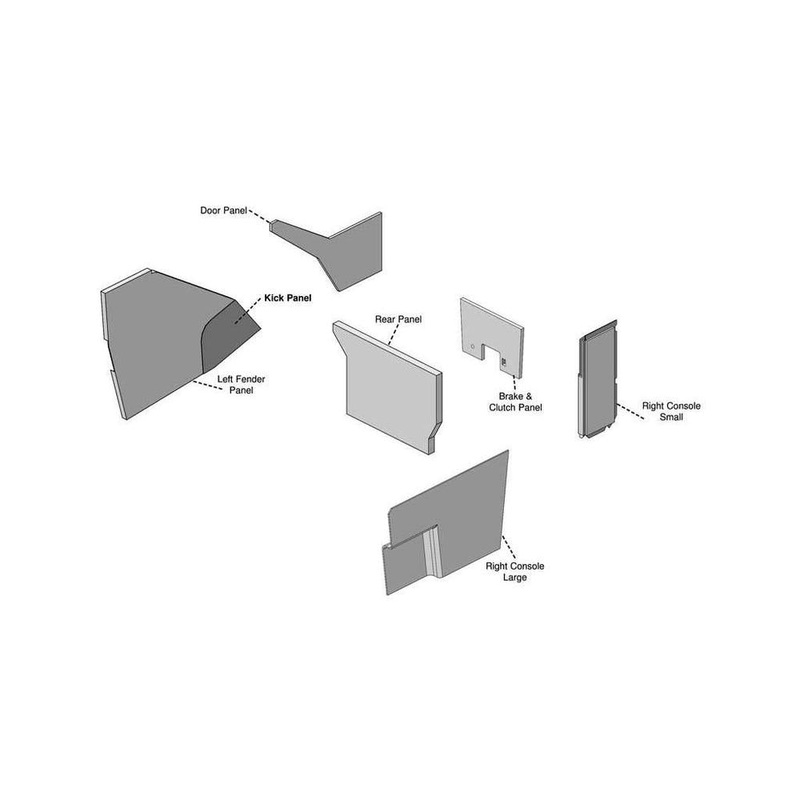 Door Panel

Kick Panel

Left Fender Panel

Rear Panel

Brake & Clutch Panel

Right Console Small

Right Console Large